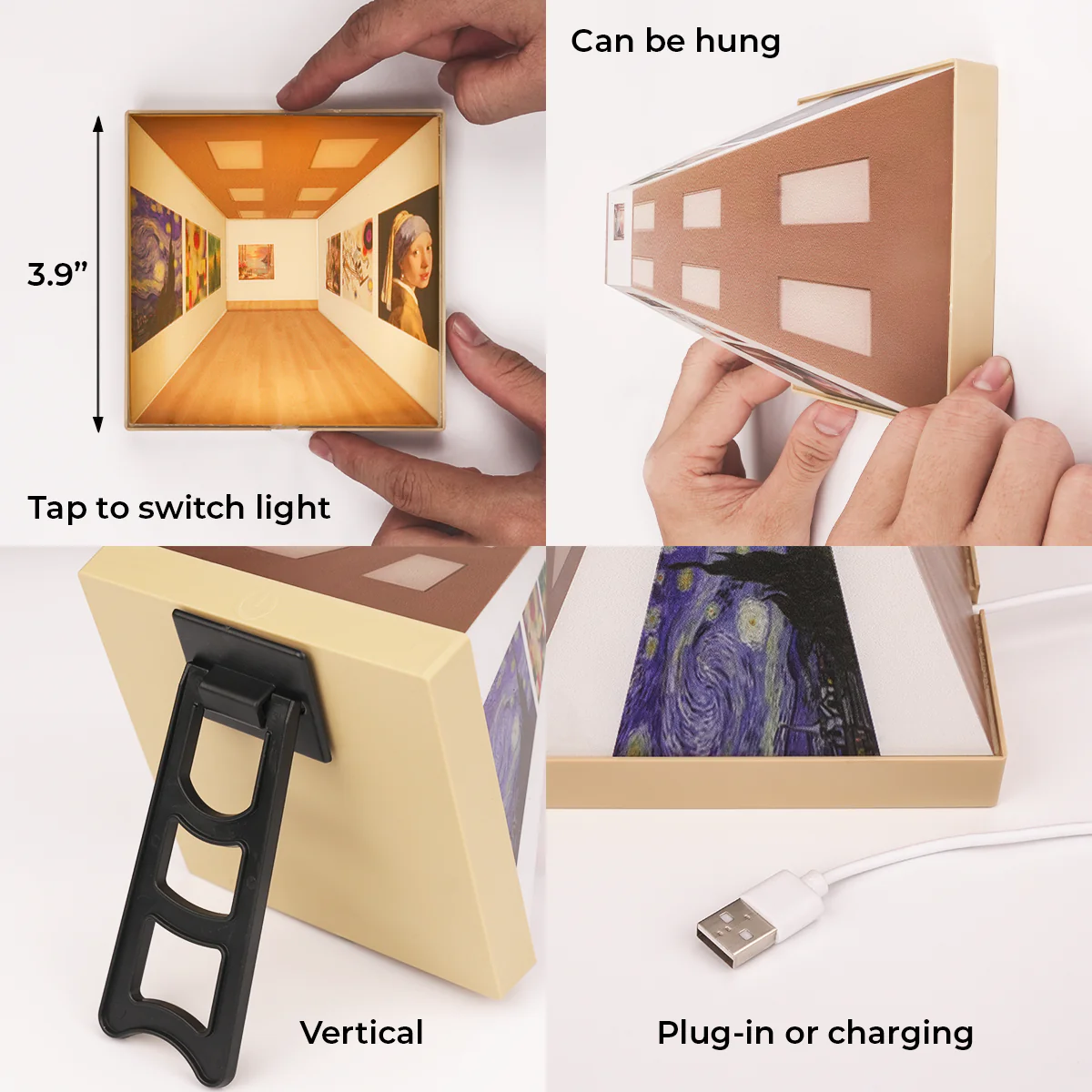 3.9”

Tap to switch light

Can be hung

Vertical

Plug-in or charging